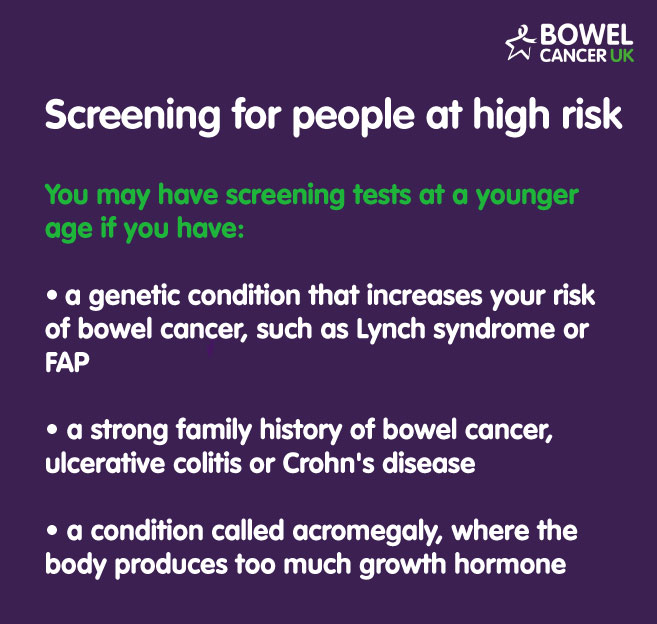 BOWEL
CANCER UK

Screening for people at high risk

You may have screening tests at a younger age if you have:

• a genetic condition that increases your risk of bowel cancer, such as Lynch syndrome or FAP

• a strong family history of bowel cancer, ulcerative colitis or Crohn's disease

• a condition called acromegaly, where the body produces too much growth hormone